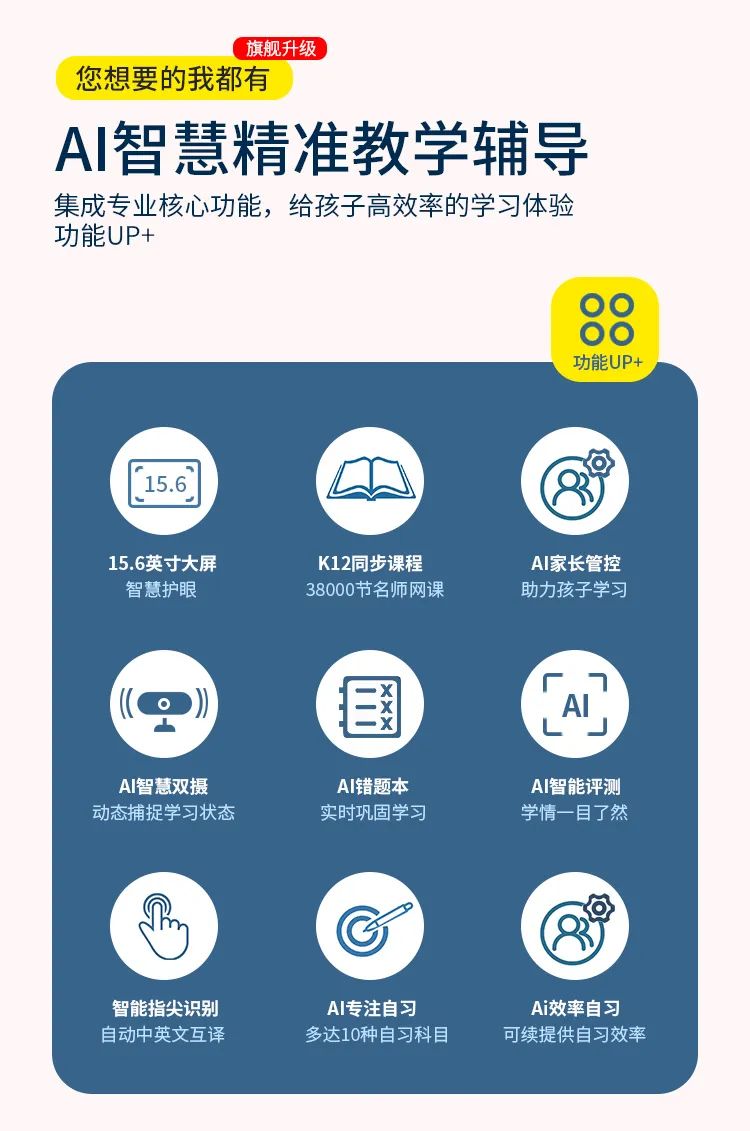 旗舰升级
您想要的我都有

AI智慧精准教学辅导

集成专业核心功能，给孩子高效率的学习体验
功能UP+

功能UP+

15.6

15.6英寸大屏
智慧护眼

K12同步课程
38000节名师网课

AI家长管控
助力孩子学习

AI智慧双摄
动态捕捉学习状态

AI错题本
实时巩固学习

AI

AI智能评测
学情一目了然

智能指尖识别
自动中英文互译

AI专注自习
多达10种自习科目

Ai效率自习
可续提供自习效率